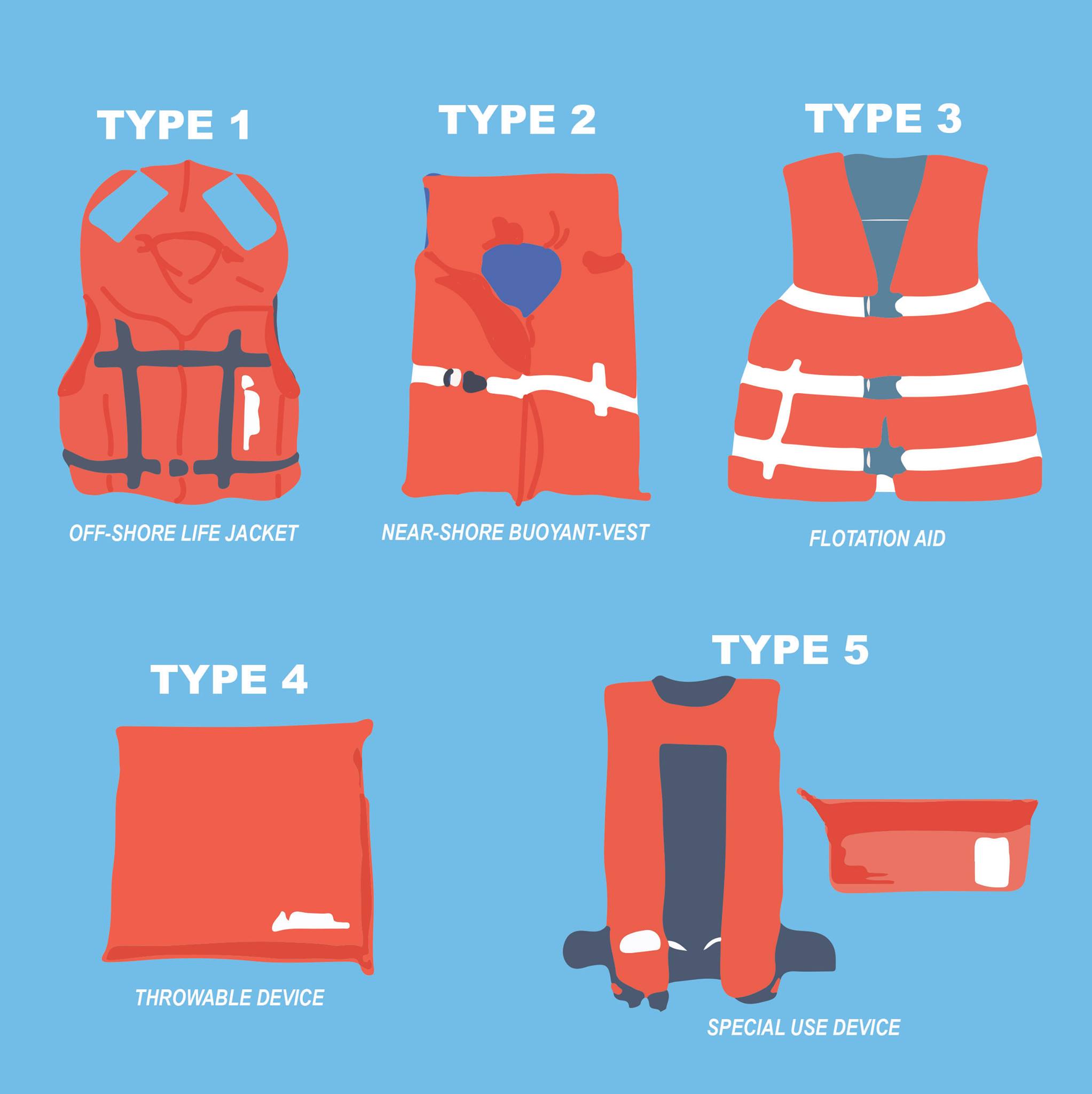 TYPE 1

OFF-SHORE LIFE JACKET

TYPE 2

NEAR-SHORE BUOYANT-VEST

TYPE 3

FLOTATION AID

TYPE 4

THROWABLE DEVICE

TYPE 5

SPECIAL USE DEVICE